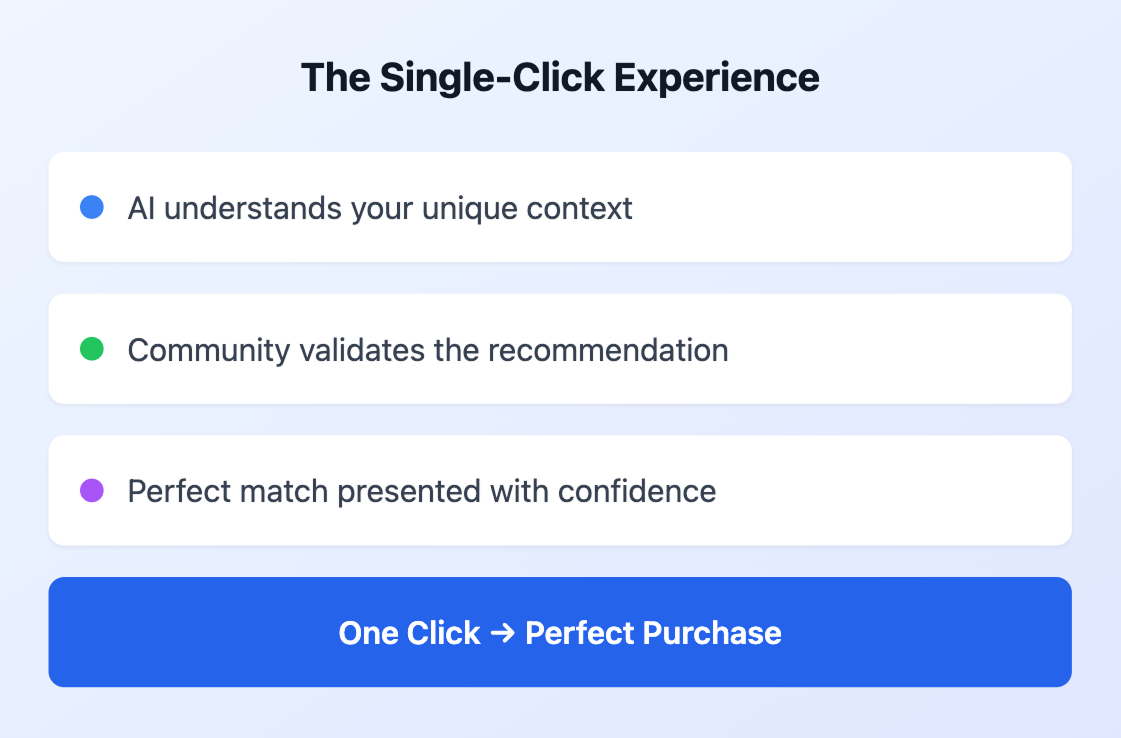 The Single-Click Experience

AI understands your unique context

Community validates the recommendation

Perfect match presented with confidence

One Click → Perfect Purchase